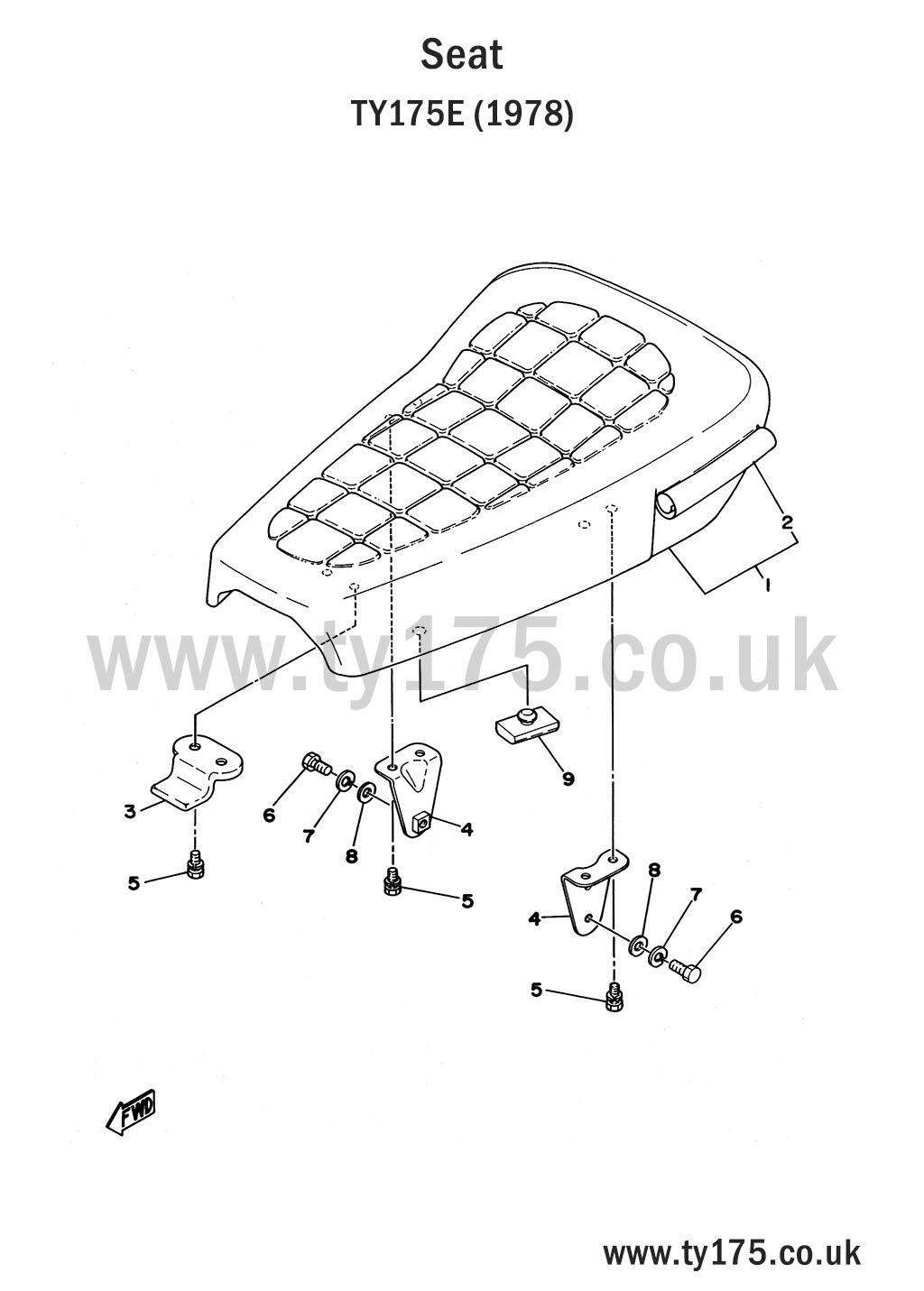 Seat
TY175E (1978)

www.ty175.co.uk

2
1
9
3
6
7
8
4
5
5
8
7
6
4
5

FWD

www.ty175.co.uk